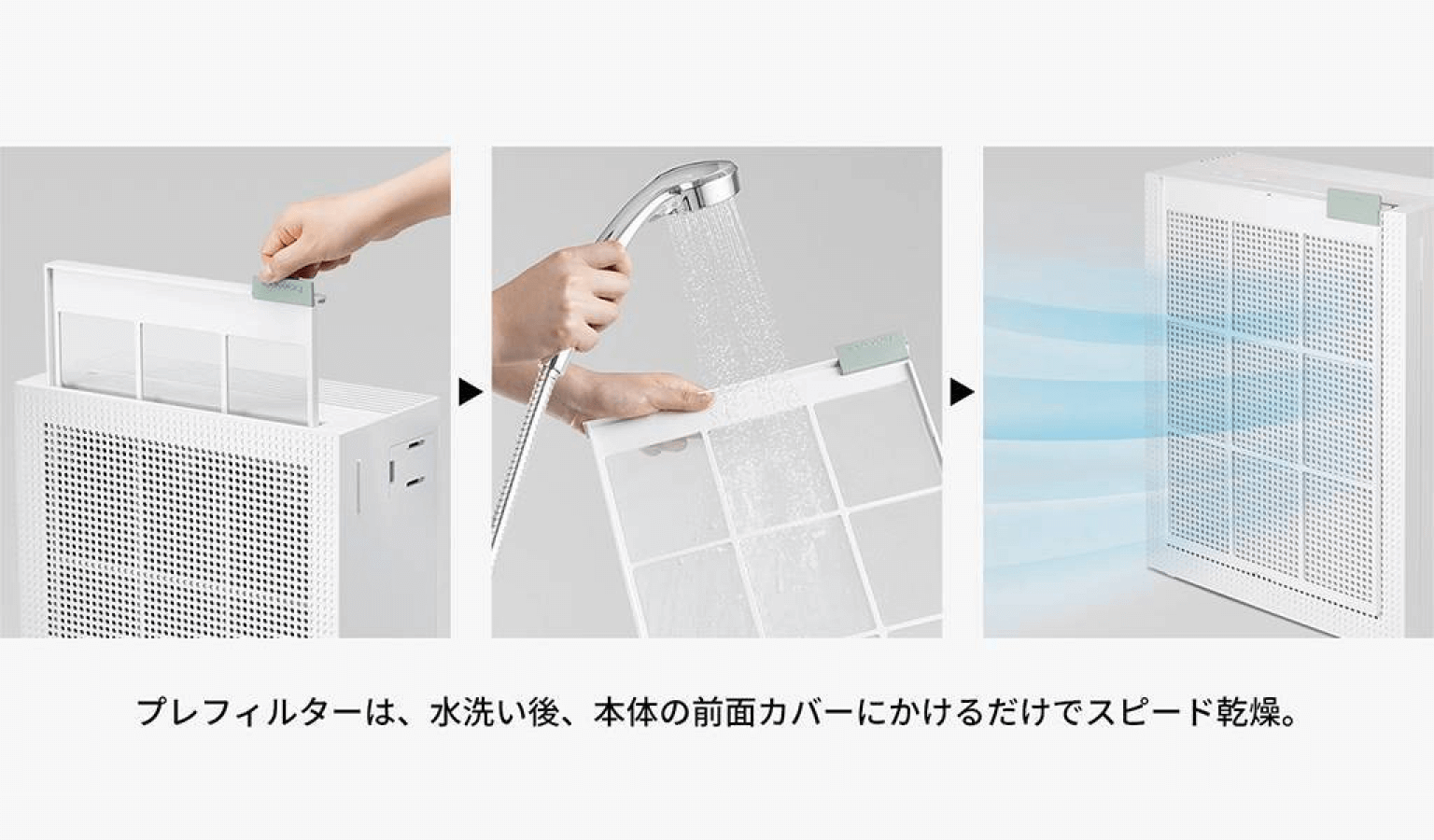 プレフィルターは、水洗い後、本体の前面カバーにかけるだけでスピード乾燥。